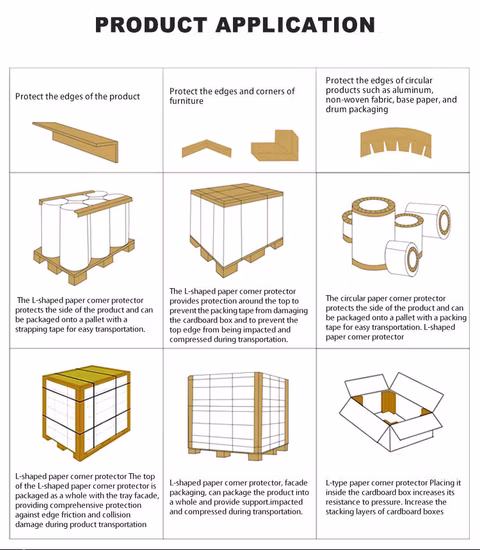 PRODUCT APPLICATION

| Protect the edges of the product | Protect the edges and corners of furniture | Protect the edges of circular products such as aluminum, non-woven fabric, base paper, and drum packaging |
|---|---|---|
| The L-shaped paper corner protector protects the side of the product and can be packaged onto a pallet with a strapping tape for easy transportation. | The L-shaped paper corner protector provides protection around the top to prevent the packing tape from damaging the cardboard box and to prevent the top edge from being impacted and compressed during transportation. | The circular paper corner protector protects the side of the product and can be packaged onto a pallet with a packing tape for easy transportation. L-shaped paper corner protector |
| L-shaped paper corner protector The top of the L-shaped paper corner protector is packaged as a whole with the tray facade, providing comprehensive protection against edge friction and collision damage during product transportation | L-shaped paper corner protector, facade packaging, can package the product into a whole and provide support.impacted and compressed during transportation. | L-type paper corner protector Placing it inside the cardboard box increases its resistance to pressure. Increase the stacking layers of cardboard boxes |